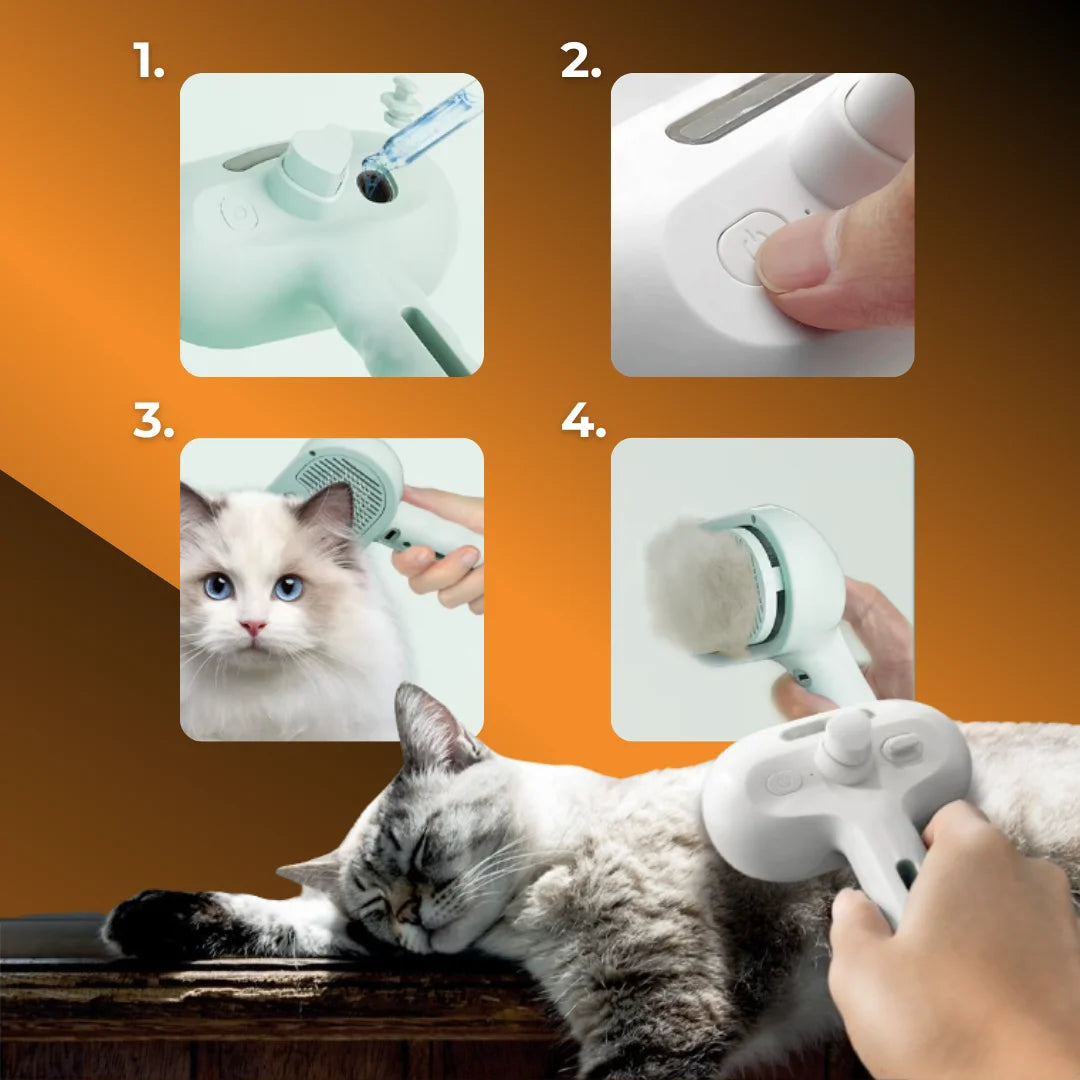 1.

2.

3.

4.