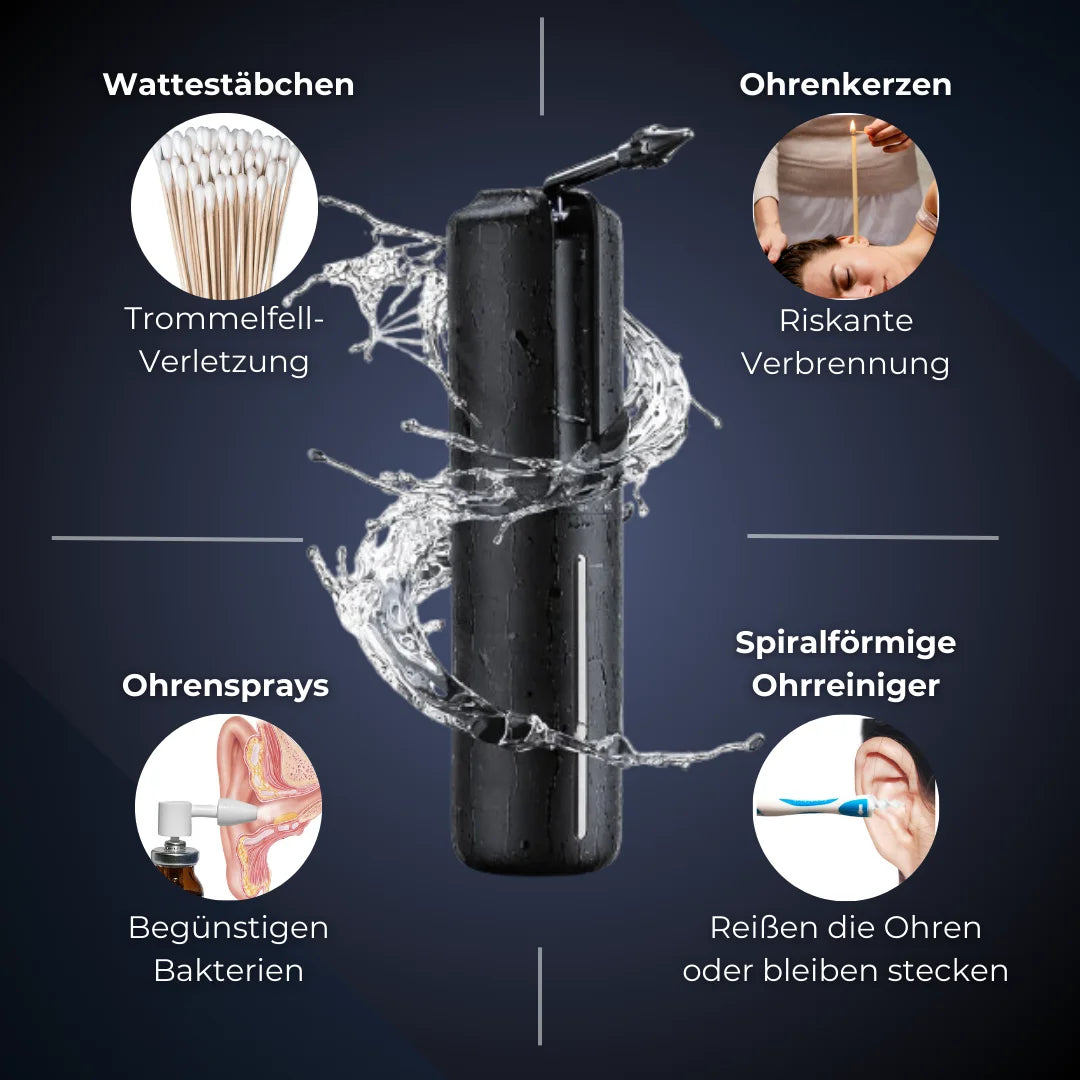 Wattestäbchen

Trommelfell-Verletzung

Ohrenkerzen

Riskante Verbrennung

Ohrensprays

Begünstigen Bakterien

Spiralförmige Ohrreiniger

Reißen die Ohren oder bleiben stecken