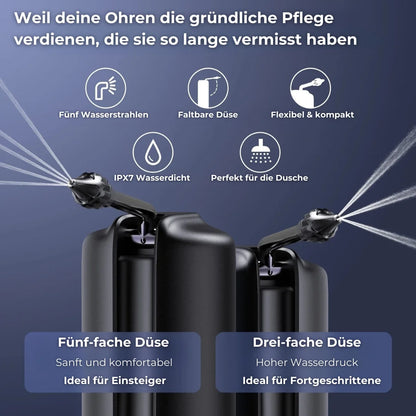 Weil deine Ohren die gründliche Pflege verdienen, die sie so lange vermisst haben

Fünf Wasserstrahlen

Faltbare Düse

Flexibel & kompakt

IPX7 Wasserdicht

Perfekt für die Dusche

Fünf-fache Düse
Sanft und komfortabel
Ideal für Einsteiger

Drei-fache Düse
Hoher Wasserdruck
Ideal für Fortgeschrittene