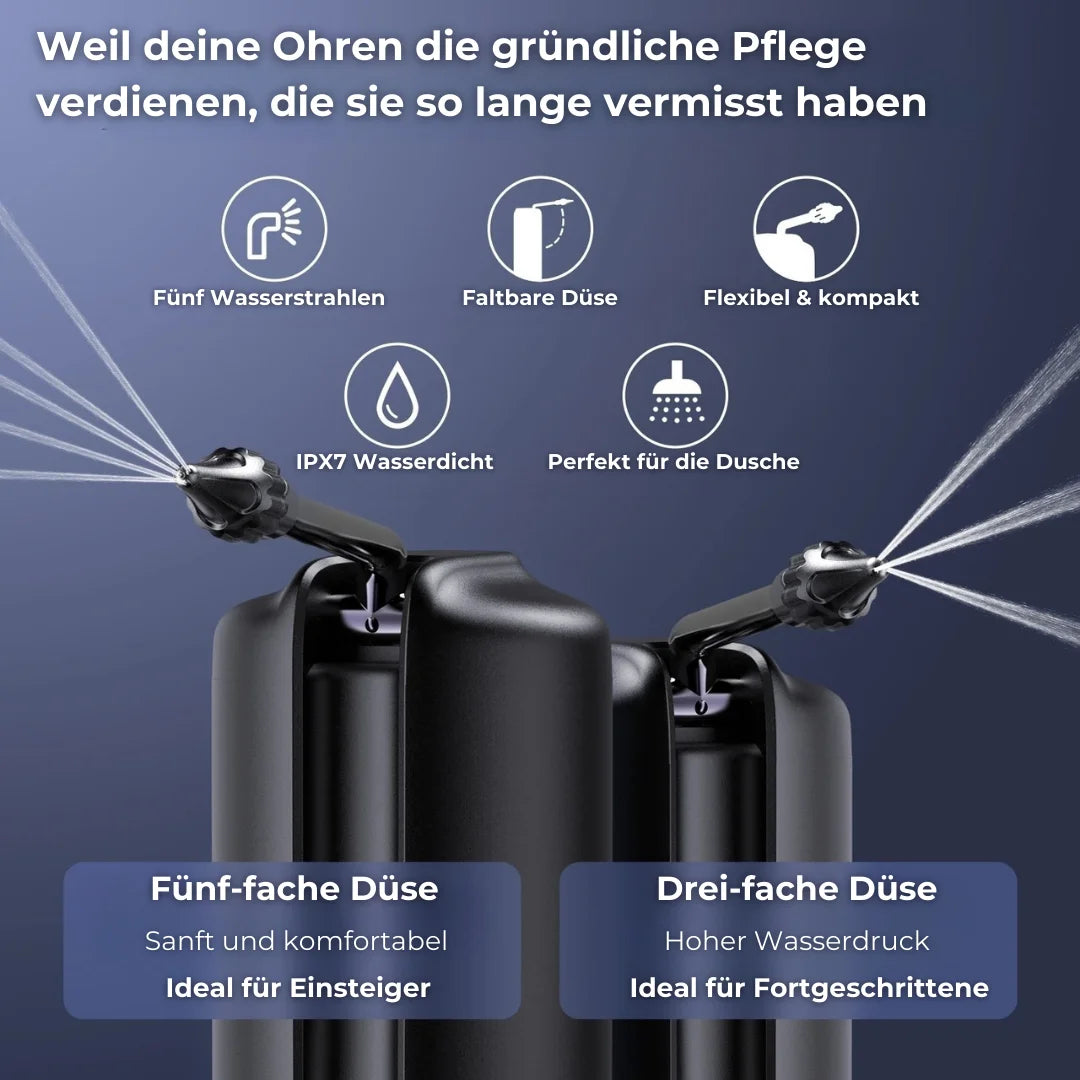 Weil deine Ohren die gründliche Pflege verdienen, die sie so lange vermisst haben

Fünf Wasserstrahlen

Faltbare Düse

Flexibel & kompakt

IPX7 Wasserdicht

Perfekt für die Dusche

Fünf-fache Düse
Sanft und komfortabel
Ideal für Einsteiger

Drei-fache Düse
Hoher Wasserdruck
Ideal für Fortgeschrittene